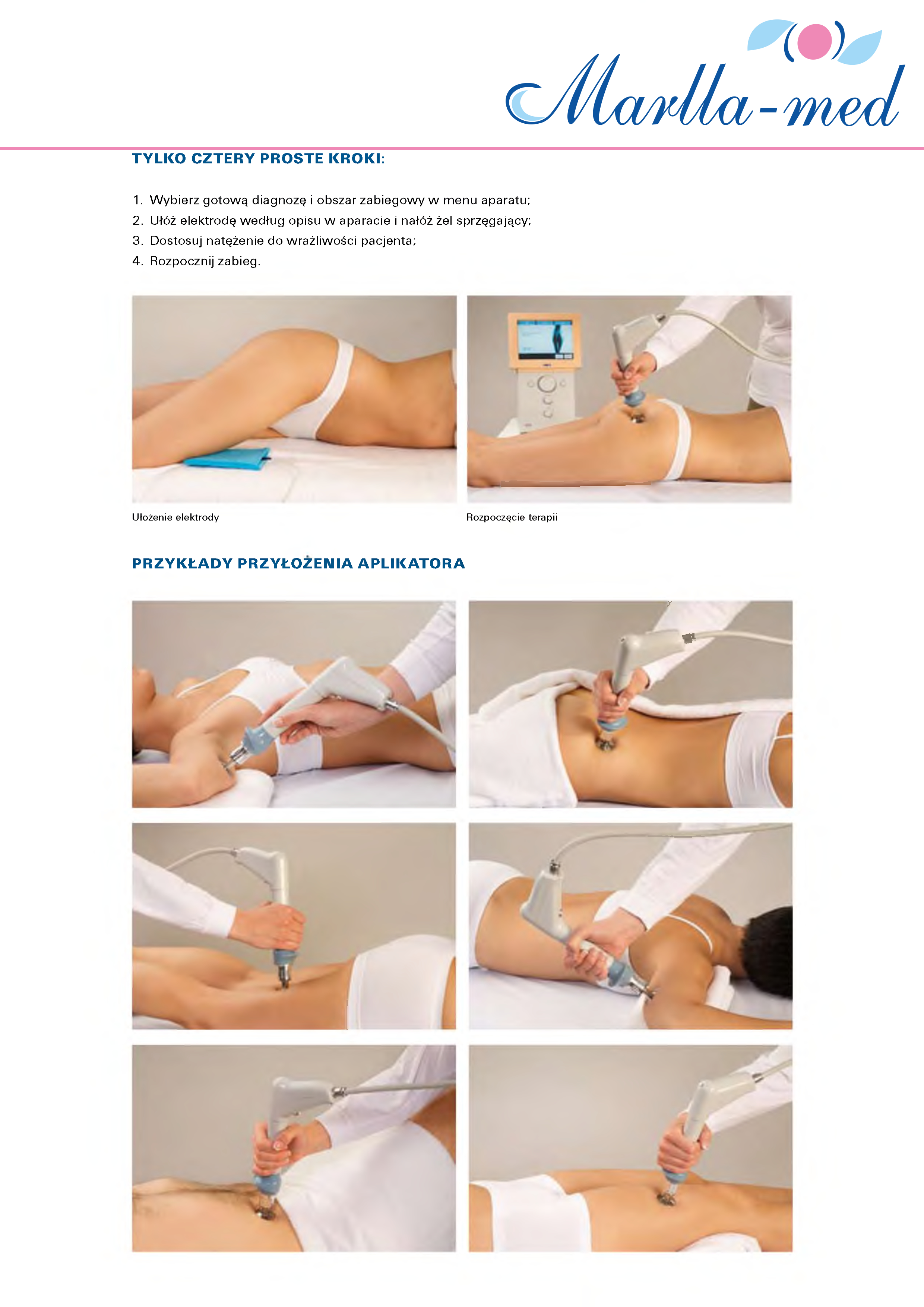 Marlla-med

TYLKO CZTERY PROSTE KROKI:

1. Wybierz gotową diagnozę i obszar zabiegowy w menu aparatu;
2. Ułóż elektrodę według opisu w aparacie i nałóż żel sprzęgający;
3. Dostosuj natężenie do wrażliwości pacjenta;
4. Rozpocznij zabieg.

Ułożenie elektrody

Rozpoczęcie terapii

PRZYKŁADY PRZYŁOŻENIA APLIKATORA